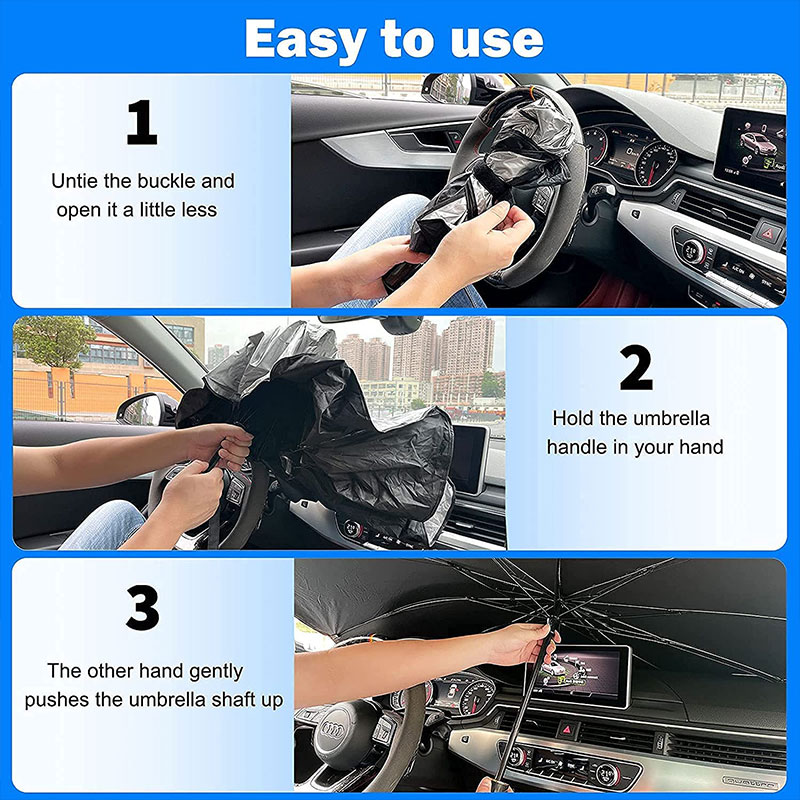 Easy to use

1

Untie the buckle and open it a little less

2

Hold the umbrella handle in your hand

3

The other hand gently pushes the umbrella shaft up