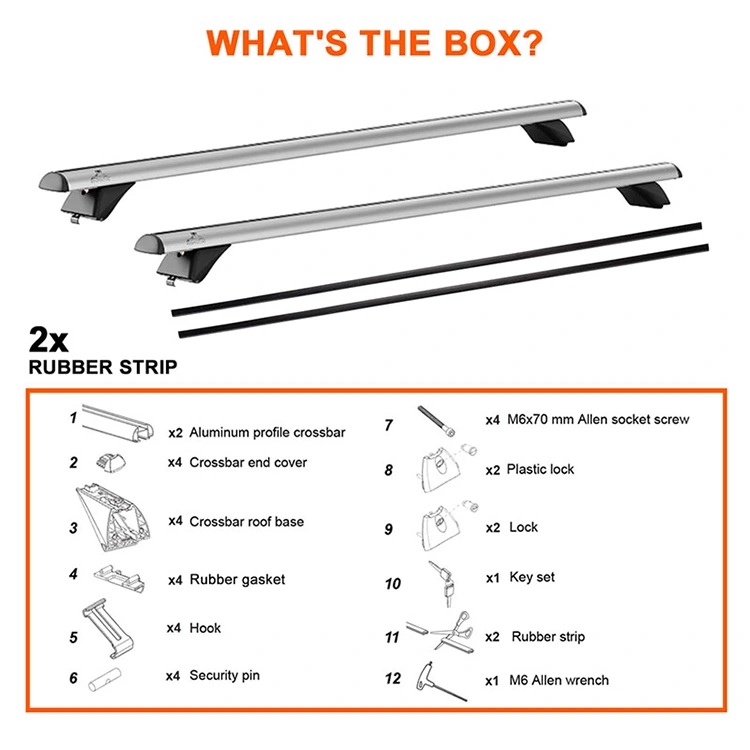 WHAT'S THE BOX?

2x
RUBBER STRIP

1 x2 Aluminum profile crossbar
2 x4 Crossbar end cover
3 x4 Crossbar roof base
4 x4 Rubber gasket
5 x4 Hook
6 x4 Security pin

7 x4 M6x70 mm Allen socket screw
8 x2 Plastic lock
9 x2 Lock
10 x1 Key set
11 x2 Rubber strip
12 x1 M6 Allen wrench